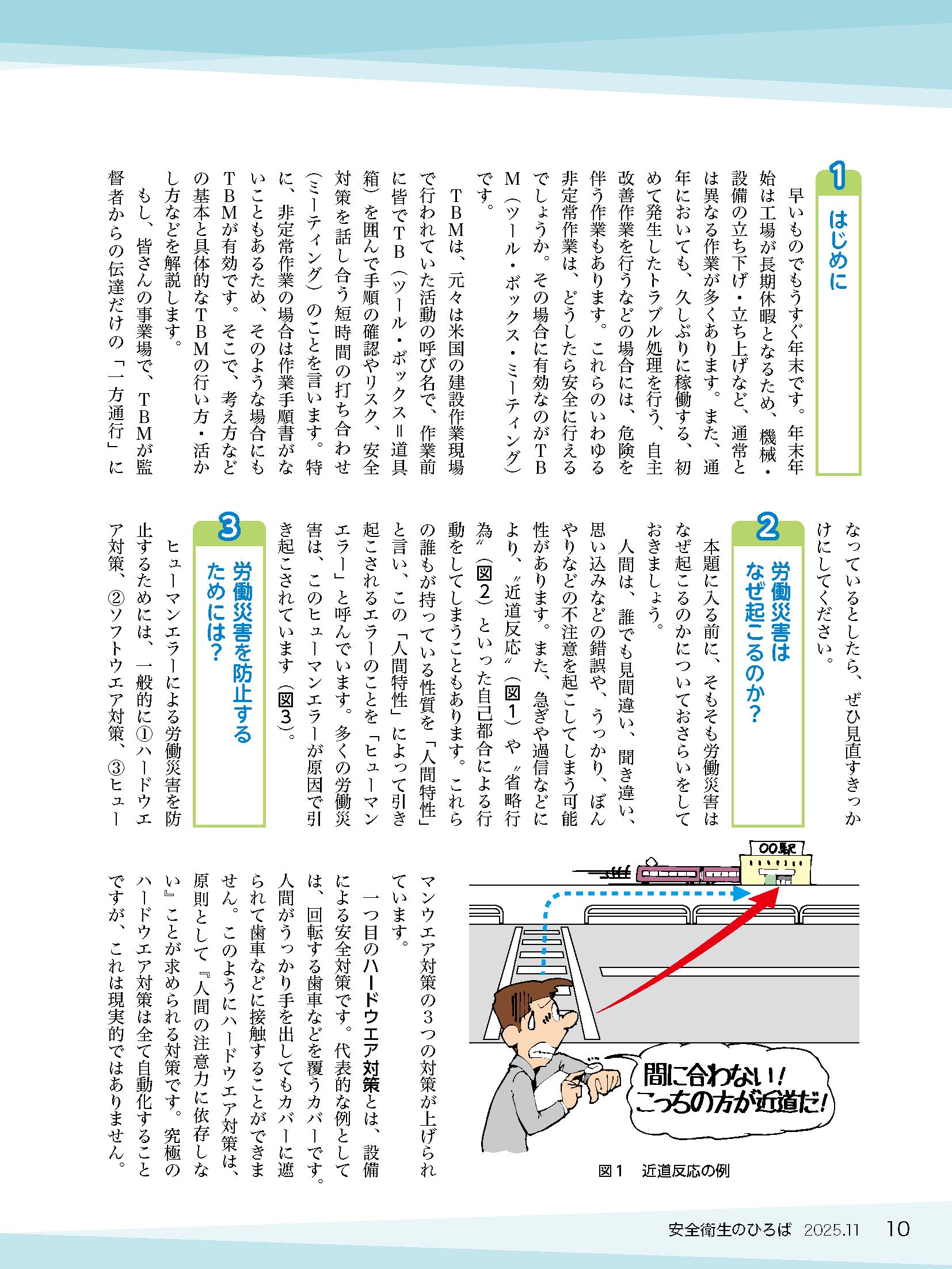 1
はじめに

早いものでもうすぐ年末です。年末年始は工場が長期休暇となるため、機械・設備の立ち下げ・立ち上げなど、通常とは異なる作業が多くあります。また、通年においても、久しぶりに稼働する、初めて発生したトラブル処理を行う、自主改善作業を行うなどの場合には、危険を伴う作業もあります。これらのいわゆる非定常作業は、どうしたら安全に行えるでしょうか。その場合に有効なのがTBM（ツール・ボックス・ミーティング）です。

TBMは、元々は米国の建設作業現場で行われていた活動の呼び名で、作業前に皆でTB（ツール・ボックス＝道具箱）を囲んで手順の確認やリスク、安全対策を話し合う短時間の打ち合わせ（ミーティング）のことを言います。特に、非定常作業の場合は作業手順書がないこともあるため、そのような場合にもTBMが有効です。そこで、考え方などの基本と具体的なTBMの行い方・活かし方などを解説します。

もし、皆さんの事業場で、TBMが監督者からの伝達だけの「一方通行」になっているとしたら、ぜひ見直すきっかけにしてください。

2
労働災害はなぜ起こるのか？

本題に入る前に、そもそも労働災害はなぜ起こるのかについておさらいをしておきましょう。

人間は、誰でも見間違い、聞き違い、思い込みなどの錯誤や、うっかり、ぼんやりなどの不注意を起こしてしまう可能性があります。また、急ぎや過信などにより、〝近道反応〟（図1）や〝省略行為〟（図2）といった自己都合による行動をしてしまうこともあります。これらの誰もが持っている性質を「人間特性」と言い、この「人間特性」によって引き起こされるエラーのことを「ヒューマンエラー」と呼んでいます。多くの労働災害は、このヒューマンエラーが原因で引き起こされています（図3）。

3
労働災害を防止するためには？

ヒューマンエラーによる労働災害を防止するためには、一般的に①ハードウエア対策、②ソフトウエア対策、③ヒューマンウエア対策の3つの対策が上げられています。

一つ目のハードウエア対策とは、設備による安全対策です。代表的な例としては、回転する歯車などを覆うカバーです。人間がうっかり手を出してもカバーに遮られて歯車などに接触することができません。このようにハードウエア対策は、原則として『人間の注意力に依存しない』ことが求められる対策です。究極のハードウエア対策は全て自動化することですが、これは現実的ではありません。

○○駅
間に合わない！こっちの方が近道だ！
図1　近道反応の例

安全衛生のひろば　2025.11　10